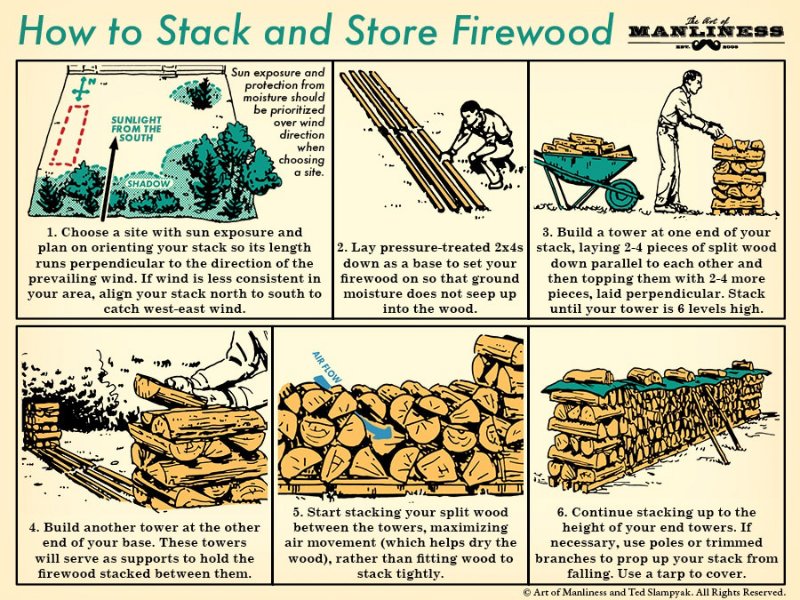 How to Stack and Store Firewood

The Art of MANLINESS EST. 2008

N

SUNLIGHT FROM THE SOUTH

SHADOW

Sun exposure and protection from moisture should be prioritized over wind direction when choosing a site.

1. Choose a site with sun exposure and plan on orienting your stack so its length runs perpendicular to the direction of the prevailing wind. If wind is less consistent in your area, align your stack north to south to catch west-east wind.

2. Lay pressure-treated 2x4s down as a base to set your firewood on so that ground moisture does not seep up into the wood.

3. Build a tower at one end of your stack, laying 2-4 pieces of split wood down parallel to each other and then topping them with 2-4 more pieces, laid perpendicular. Stack until your tower is 6 levels high.

4. Build another tower at the other end of your base. These towers will serve as supports to hold the firewood stacked between them.

AIR FLOW

5. Start stacking your split wood between the towers, maximizing air movement (which helps dry the wood), rather than fitting wood to stack tightly.

6. Continue stacking up to the height of your end towers. If necessary, use poles or trimmed branches to prop up your stack from falling. Use a tarp to cover.

© Art of Manliness and Ted Slampyak. All Rights Reserved.