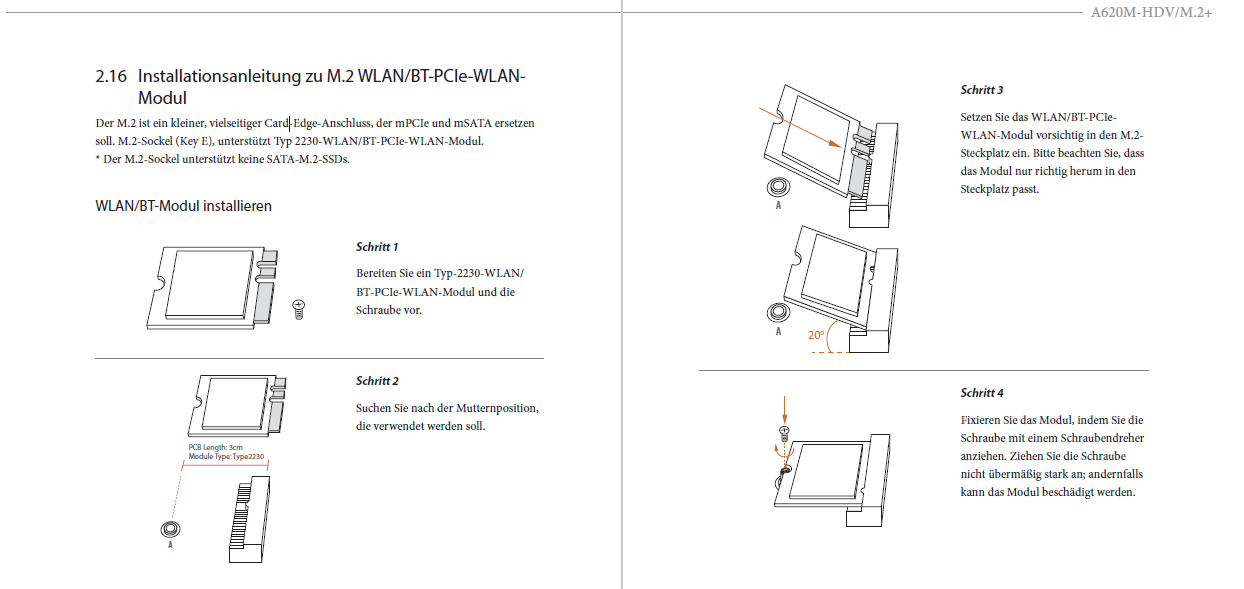 A620M-HDV/M.2+

2.16 Installationsanleitung zu M.2 WLAN/BT-PCIe-WLAN-Modul

Der M.2 ist ein kleiner, vielseitiger Card-Edge-Anschluss, der mPCIe und mSATA ersetzen soll. M.2-Sockel (Key E), unterstützt Typ 2230-WLAN/BT-PCIe-WLAN-Modul.
* Der M.2-Sockel unterstützt keine SATA-M.2-SSDs.

WLAN/BT-Modul installieren

Schritt 1

Bereiten Sie ein Typ-2230-WLAN/BT-PCIe-WLAN-Modul und die Schraube vor.

Schritt 2

Suchen Sie nach der Mutternposition, die verwendet werden soll.

PCB Length: 3cm
Module Type: Type2230

A

Schritt 3

Setzen Sie das WLAN/BT-PCIe-WLAN-Modul vorsichtig in den M.2-Steckplatz ein. Bitte beachten Sie, dass das Modul nur richtig herum in den Steckplatz passt.

A

A

20°

Schritt 4

Fixieren Sie das Modul, indem Sie die Schraube mit einem Schraubendreher anziehen. Ziehen Sie die Schraube nicht übermäßig stark an; andernfalls kann das Modul beschädigt werden.